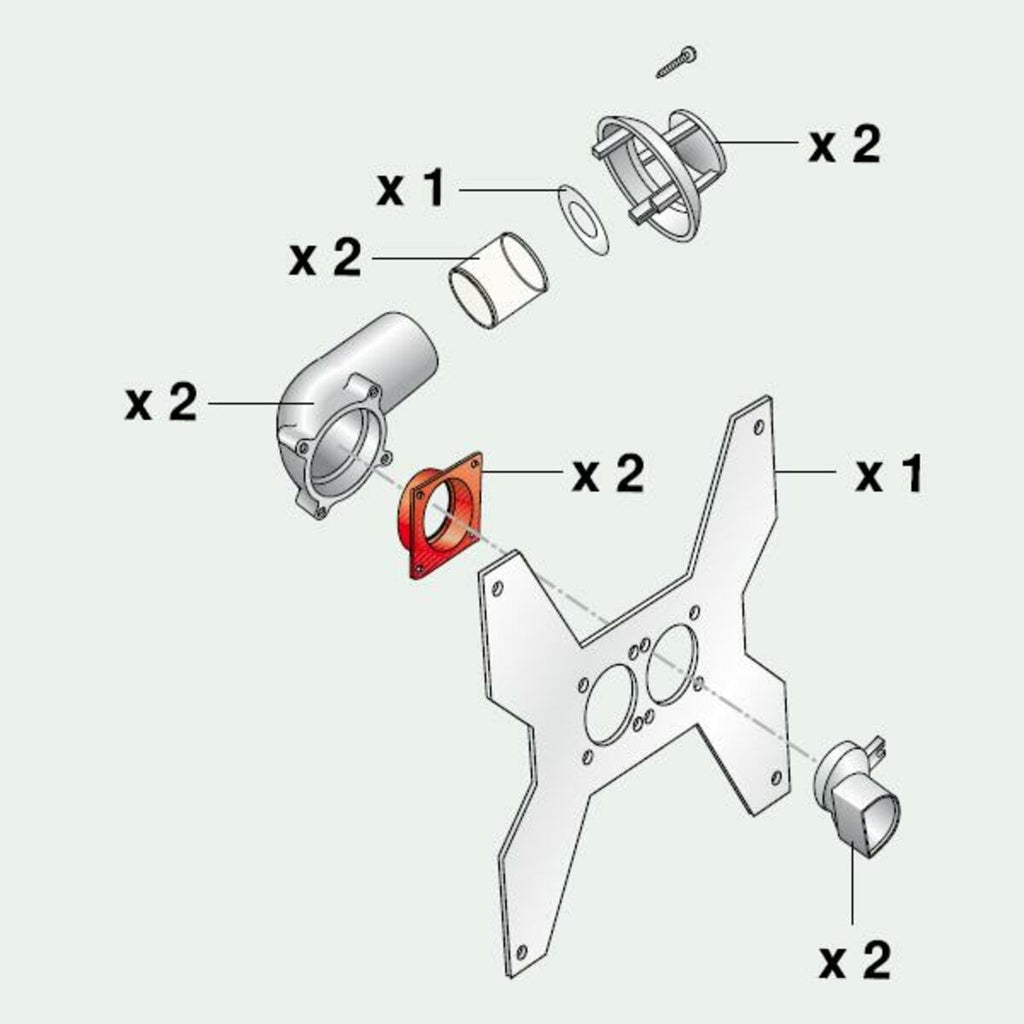 x 2

x 1

x 2

x 2

x 2

x 1

x 2