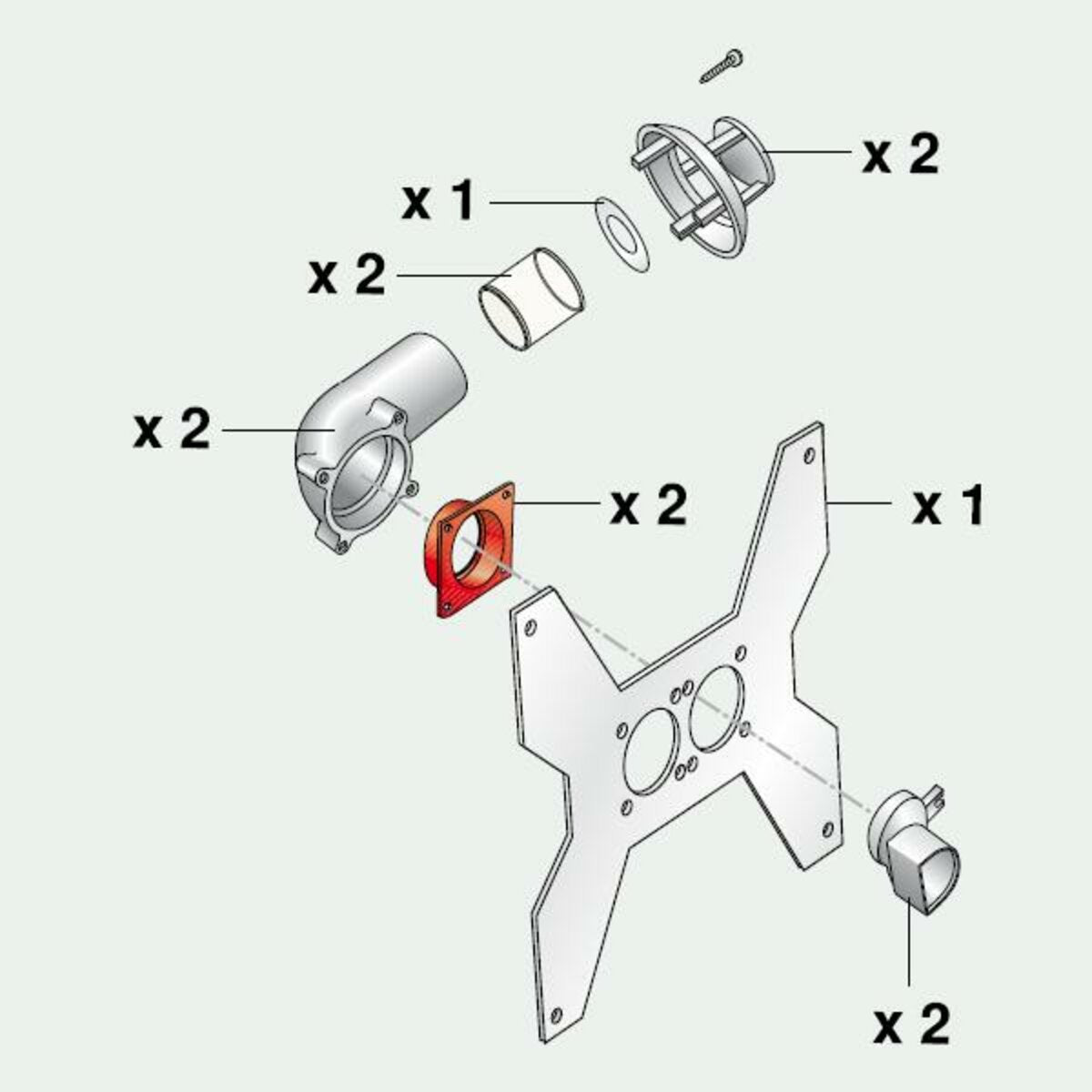 x 2

x 1

x 2

x 2

x 2

x 1

x 2